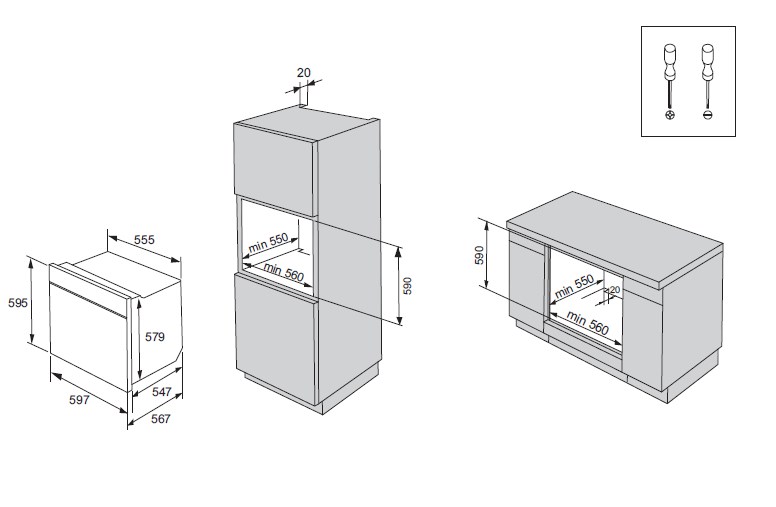 555
595
579
597
547
567
20
min 550
min 560
590
590
min 550
20
min 560