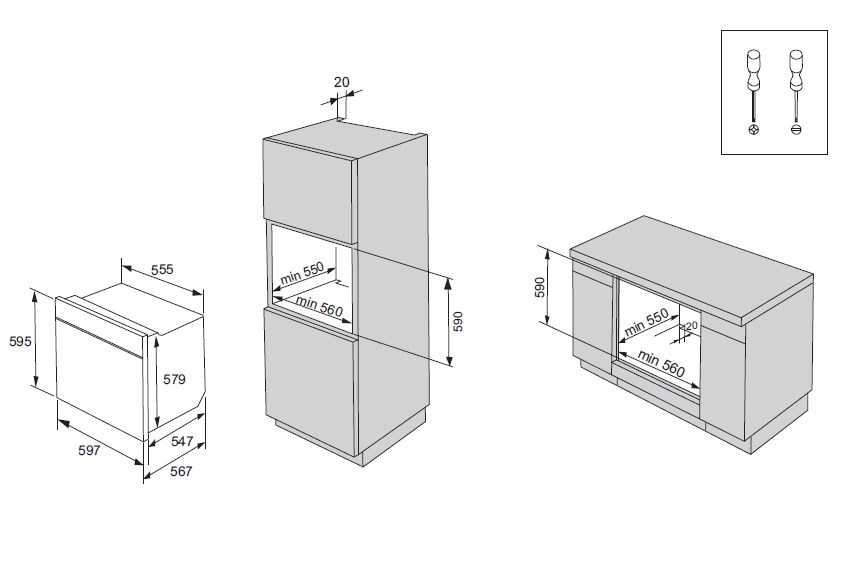 555
595
579
597
547
567
20
min 550
min 560
590
590
min 550
20
min 560